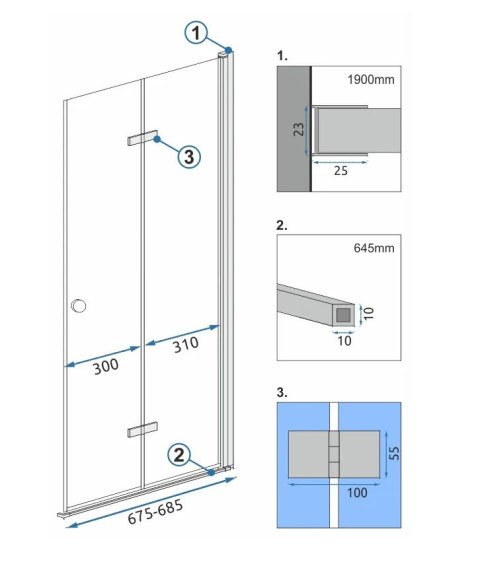 1
3
300
310
2
675-685

1.
1900mm
23
25

2.
645mm
10
10

3.
55
100